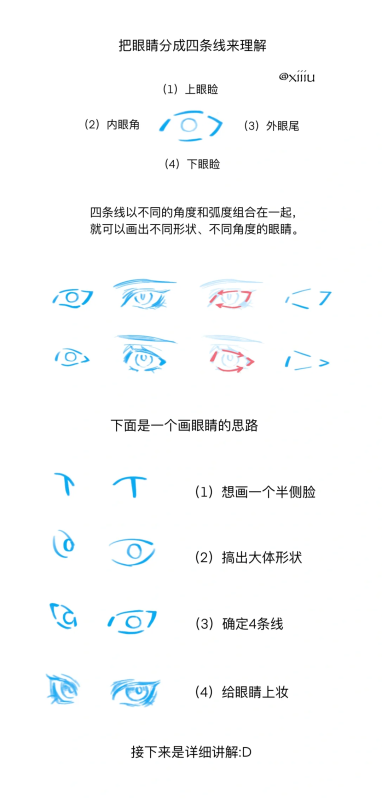 把眼睛分成四条线来理解

@xiiiu

（1）上眼睑

（2）内眼角

（3）外眼尾

（4）下眼睑

四条线以不同的角度和弧度组合在一起，就可以画出不同形状、不同角度的眼睛。

下面是一个画眼睛的思路

（1）想画一个半侧脸

（2）搞出大体形状

（3）确定4条线

（4）给眼睛上妆

接下来是详细讲解:D